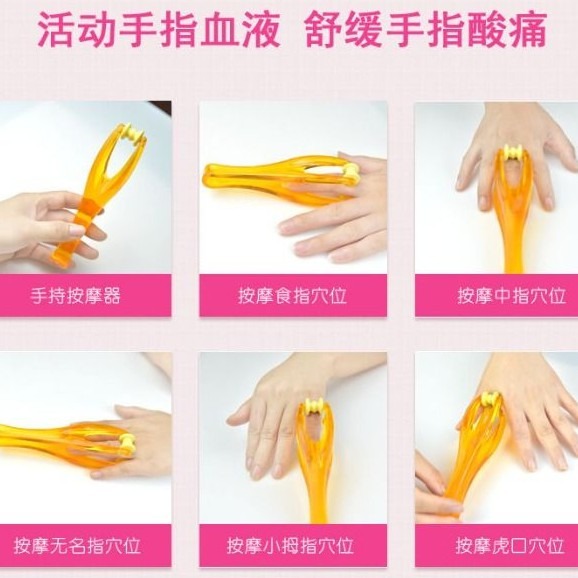 活动手指血液 舒缓手指酸痛

手持按摩器

按摩食指穴位

按摩中指穴位

按摩无名指穴位

按摩小拇指穴位

按摩虎口穴位