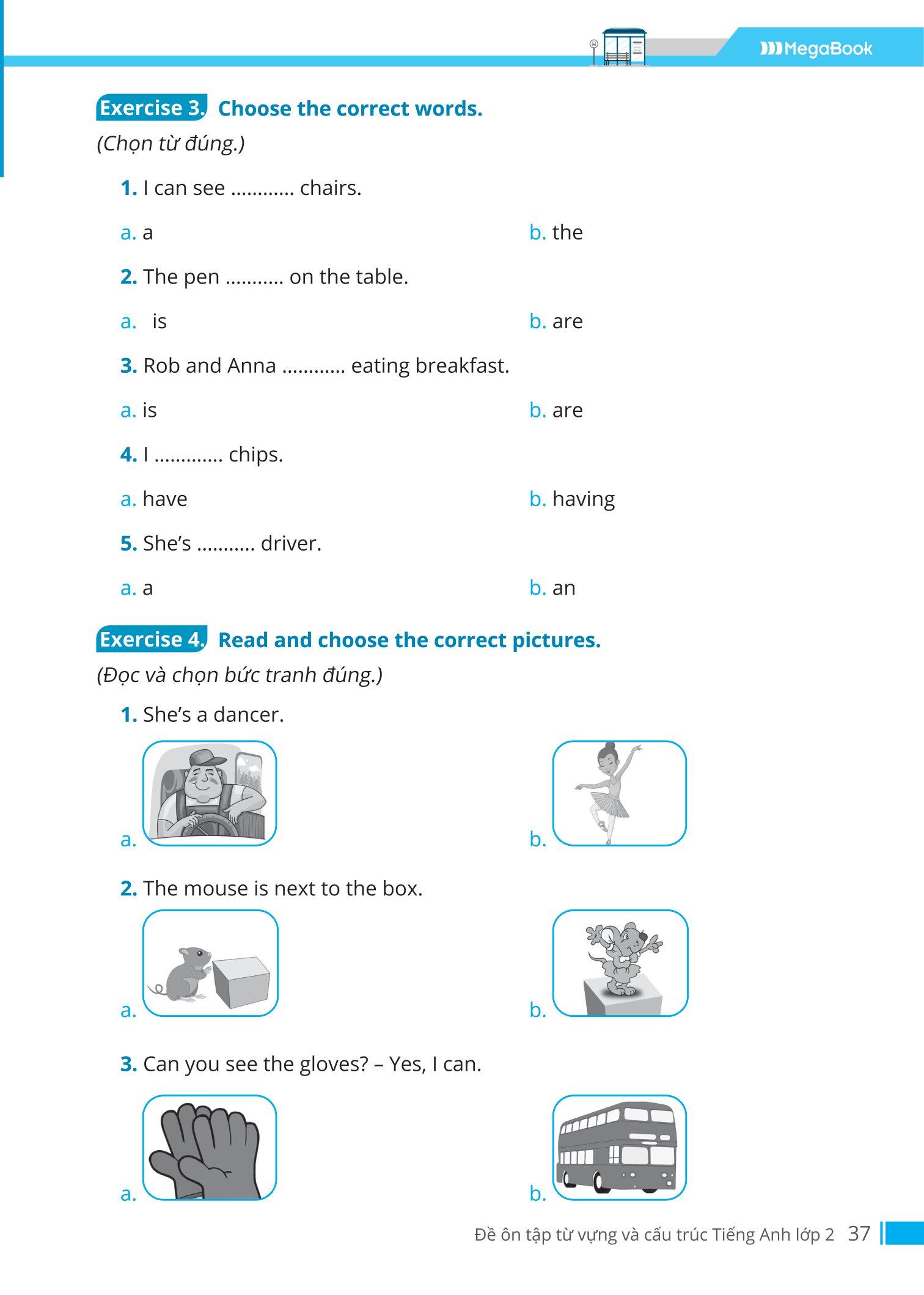 MegaBook

Exercise 3. Choose the correct words.
(Chọn từ đúng.)

1. I can see ............ chairs.

a. a
b. the

2. The pen ........... on the table.

a. is
b. are

3. Rob and Anna ............ eating breakfast.

a. is
b. are

4. I ............. chips.

a. have
b. having

5. She's ........... driver.

a. a
b. an

Exercise 4. Read and choose the correct pictures.
(Đọc và chọn bức tranh đúng.)

1. She's a dancer.

a.
b.

2. The mouse is next to the box.

a.
b.

3. Can you see the gloves? – Yes, I can.

a.
b.

Đề ôn tập từ vựng và cấu trúc Tiếng Anh lớp 2 37