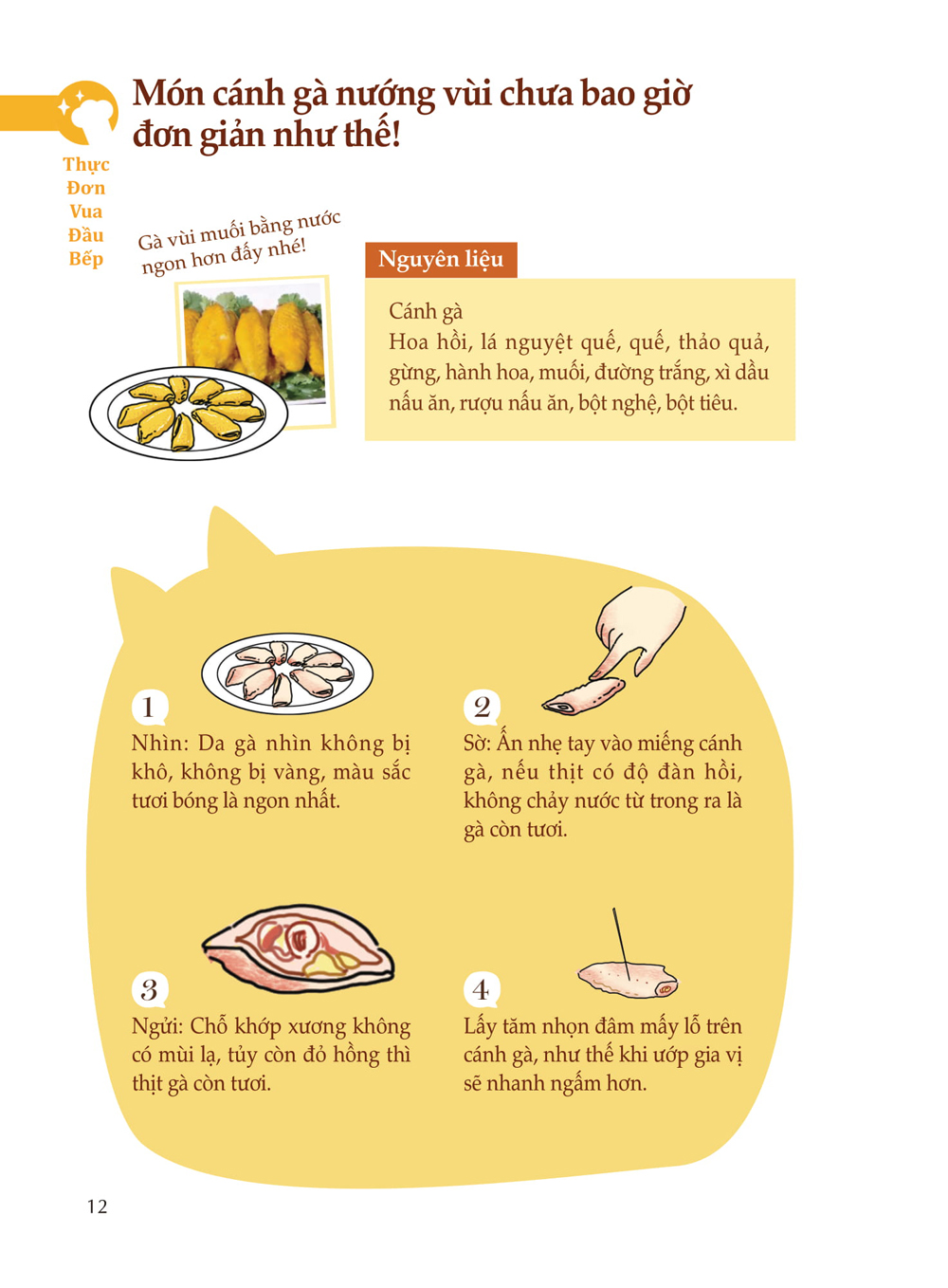 Thực Đơn Vua Đầu Bếp

Món cánh gà nướng vùi chưa bao giờ đơn giản như thế!

Gà vùi muối bằng nước ngon hơn đấy nhé!

Nguyên liệu

Cánh gà
Hoa hồi, lá nguyệt quế, quế, thảo quả, gừng, hành hoa, muối, đường trắng, xì dầu nấu ăn, rượu nấu ăn, bột nghệ, bột tiêu.

1
Nhìn: Da gà nhìn không bị khô, không bị vàng, màu sắc tươi bóng là ngon nhất.

2
Sờ: Ấn nhẹ tay vào miếng cánh gà, nếu thịt có độ đàn hồi, không chảy nước từ trong ra là gà còn tươi.

3
Ngửi: Chỗ khớp xương không có mùi lạ, tủy còn đỏ hồng thì thịt gà còn tươi.

4
Lấy tăm nhọn đâm mấy lỗ trên cánh gà, như thế khi ướp gia vị sẽ nhanh ngấm hơn.

12