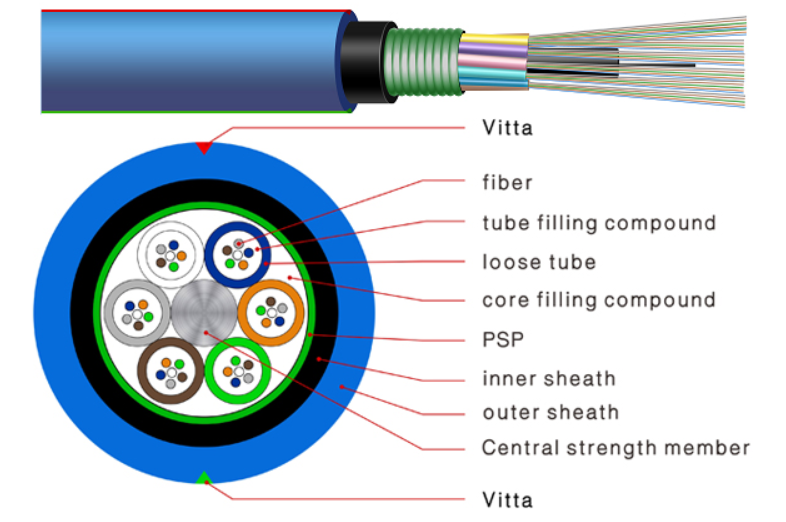 Vitta
fiber
tube filling compound
loose tube
core filling compound
PSP
inner sheath
outer sheath
Central strength member
Vitta