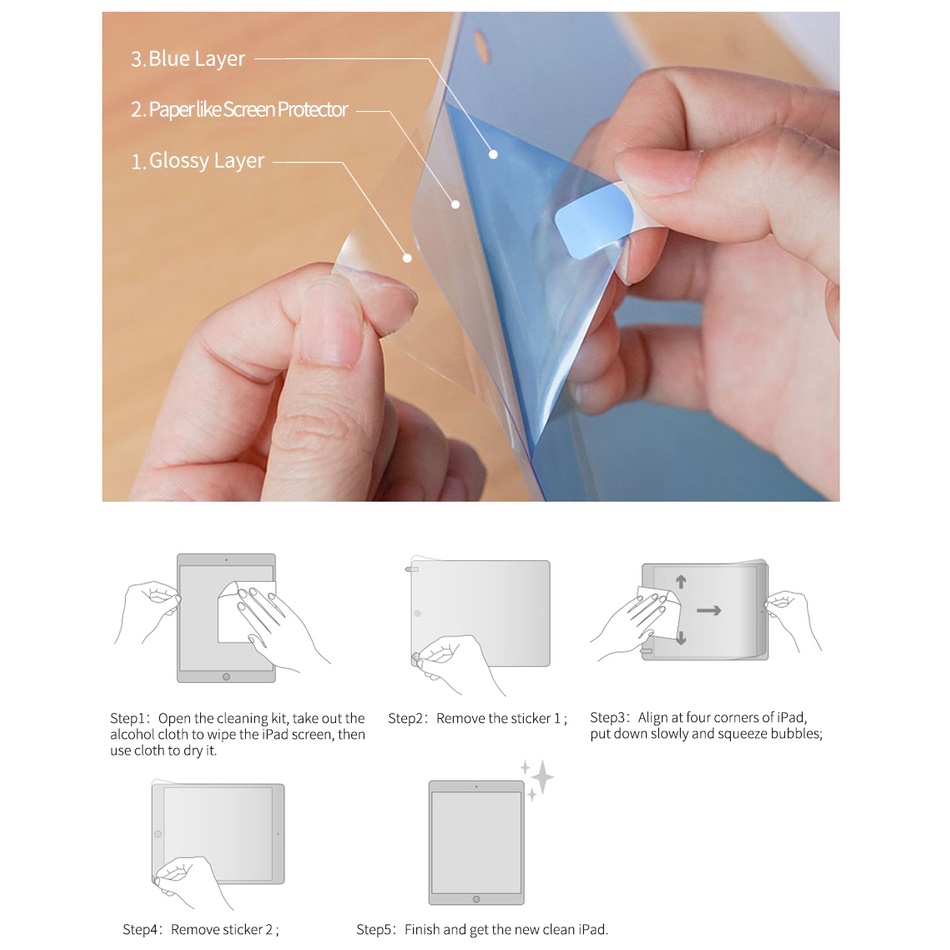 3. Blue Layer

2. Paper like Screen Protector

1. Glossy Layer

Step1: Open the cleaning kit, take out the alcohol cloth to wipe the iPad screen, then use cloth to dry it.

Step2: Remove the sticker 1 ;

Step3: Align at four corners of iPad, put down slowly and squeeze bubbles;

Step4: Remove sticker 2 ;

Step5: Finish and get the new clean iPad.