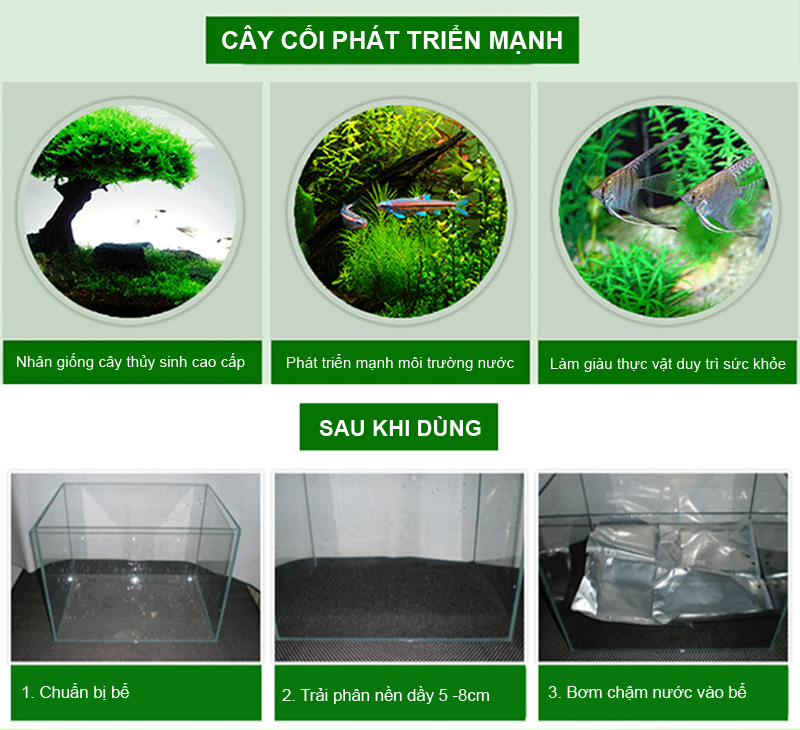 CÂY CỐI PHÁT TRIỂN MẠNH

Nhân giống cây thủy sinh cao cấp

Phát triển mạnh môi trường nước

Làm giàu thực vật duy trì sức khỏe

SAU KHI DÙNG

1. Chuẩn bị bể

2. Trải phân nền dầy 5 -8cm

3. Bơm chậm nước vào bể