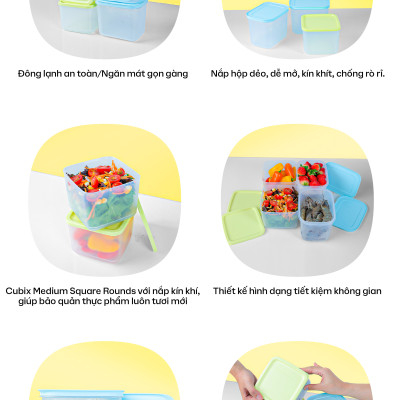 Đông lạnh an toàn/Ngăn mát gọn gàng

Nắp hộp dẻo, dễ mở, kín khít, chống rò rỉ.

Cubix Medium Square Rounds với nắp kín khí, giúp bảo quản thực phẩm luôn tươi mới

Thiết kế hình dạng tiết kiệm không gian