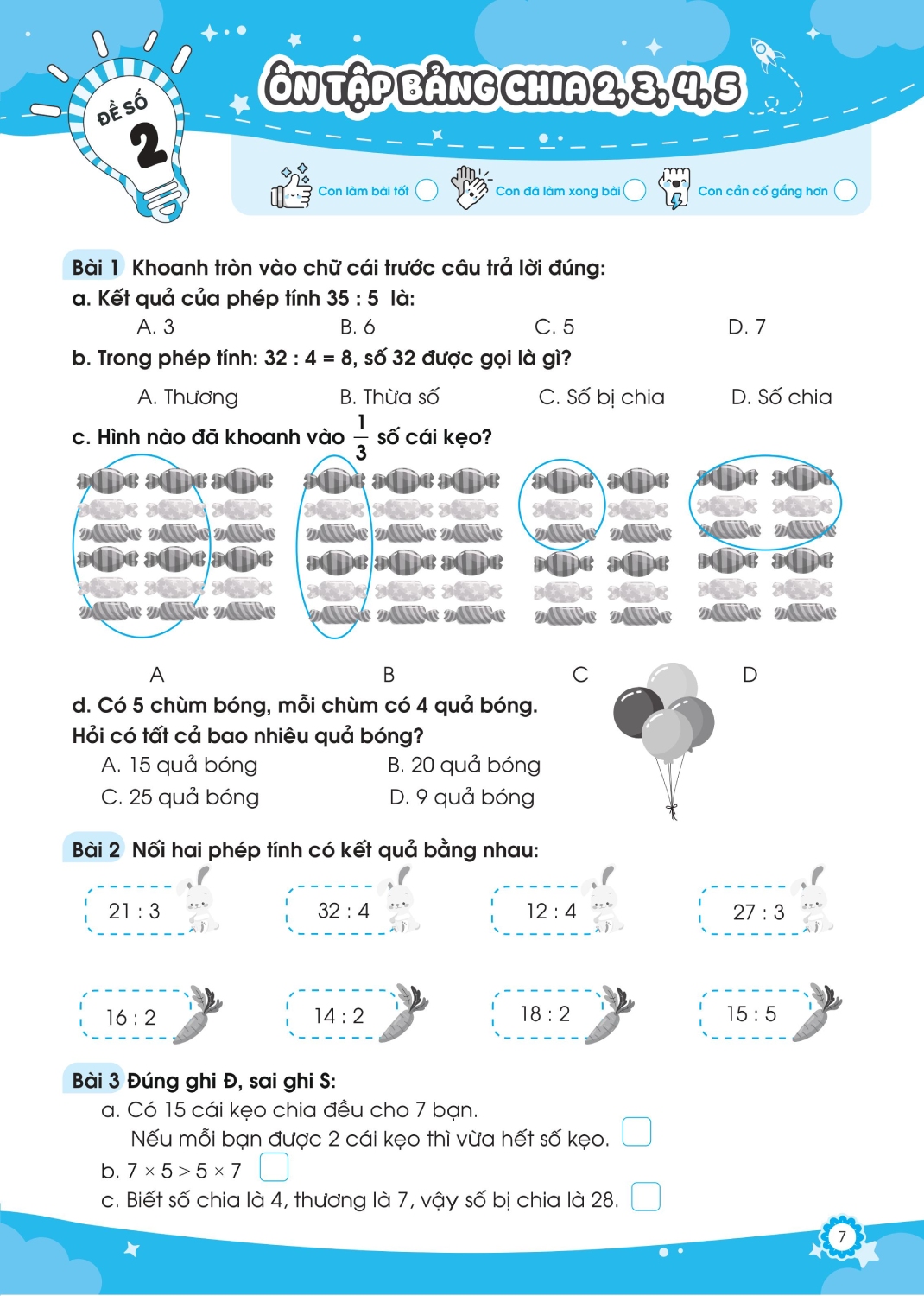 ĐỀ SỐ 2

ÔN TẬP BẢNG CHIA 2, 3, 4, 5

Con làm bài tốt
Con đã làm xong bài
Con cần cố gắng hơn

Bài 1 Khoanh tròn vào chữ cái trước câu trả lời đúng:
a. Kết quả của phép tính 35 : 5 là:
A. 3 B. 6 C. 5 D. 7
b. Trong phép tính: 32 : 4 = 8, số 32 được gọi là gì?
A. Thương B. Thừa số C. Số bị chia D. Số chia
c. Hình nào đã khoanh vào $\frac{1}{3}$ số cái kẹo?

A B C D

d. Có 5 chùm bóng, mỗi chùm có 4 quả bóng. Hỏi có tất cả bao nhiêu quả bóng?
A. 15 quả bóng B. 20 quả bóng
C. 25 quả bóng D. 9 quả bóng

Bài 2 Nối hai phép tính có kết quả bằng nhau:

21 : 3 32 : 4 12 : 4 27 : 3

16 : 2 14 : 2 18 : 2 15 : 5

Bài 3 Đúng ghi Đ, sai ghi S:
a. Có 15 cái kẹo chia đều cho 7 bạn.
Nếu mỗi bạn được 2 cái kẹo thì vừa hết số kẹo.
b. $7 \times 5 > 5 \times 7$
c. Biết số chia là 4, thương là 7, vậy số bị chia là 28.

7