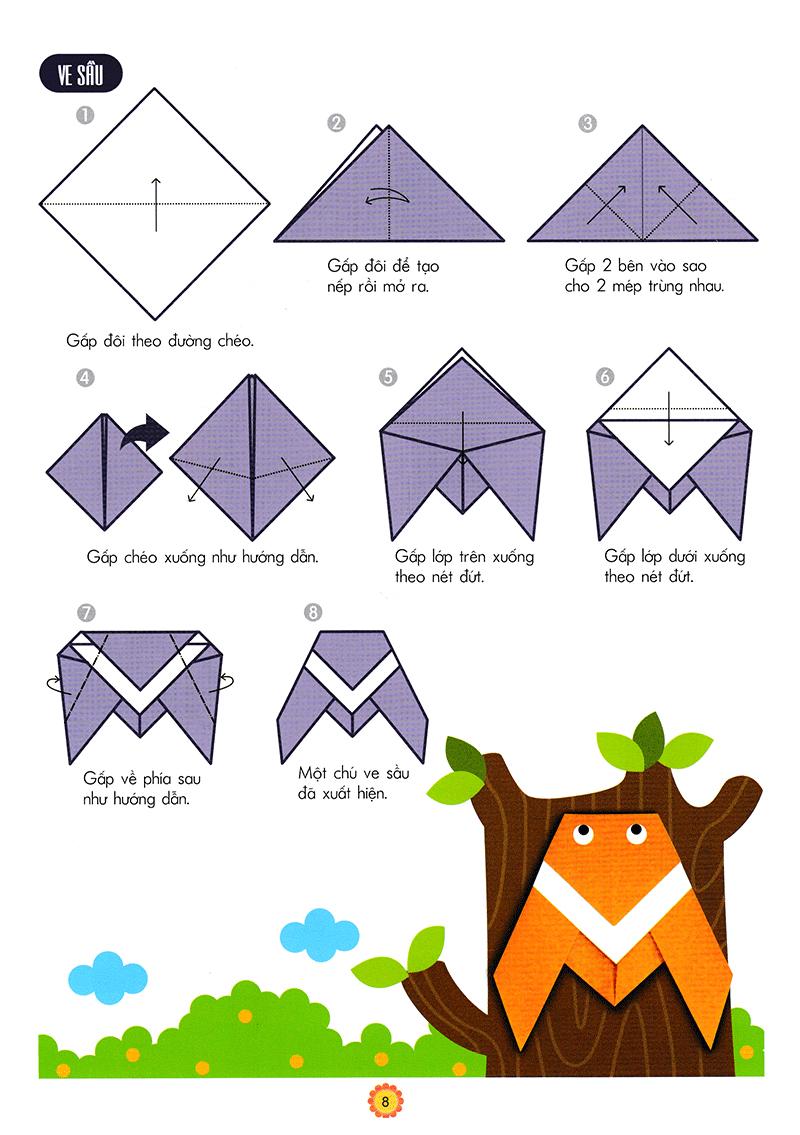 VE SẦU

1

Gấp đôi theo đường chéo.

2

Gấp đôi để tạo nếp rồi mở ra.

3

Gấp 2 bên vào sao cho 2 mép trùng nhau.

4

Gấp chéo xuống như hướng dẫn.

5

Gấp lớp trên xuống theo nét đứt.

6

Gấp lớp dưới xuống theo nét đứt.

7

Gấp về phía sau như hướng dẫn.

8

Một chú ve sầu đã xuất hiện.

8