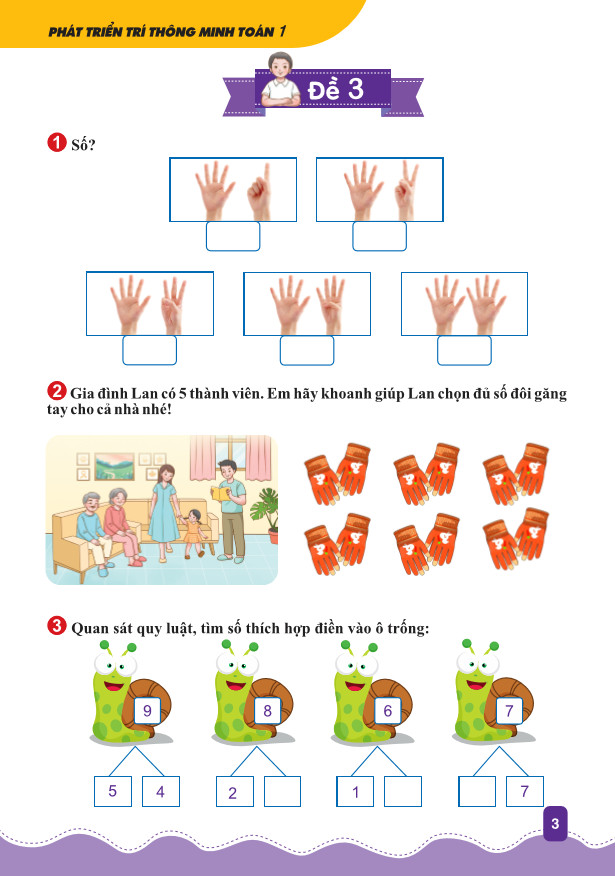 PHÁT TRIỂN TRÍ THÔNG MINH TOÁN 1

Đề 3

1 Số?

2 Gia đình Lan có 5 thành viên. Em hãy khoanh giúp Lan chọn đủ số đôi găng tay cho cả nhà nhé!

3 Quan sát quy luật, tìm số thích hợp điền vào ô trống:

9
5 4

8
2

6
1

7
7

3