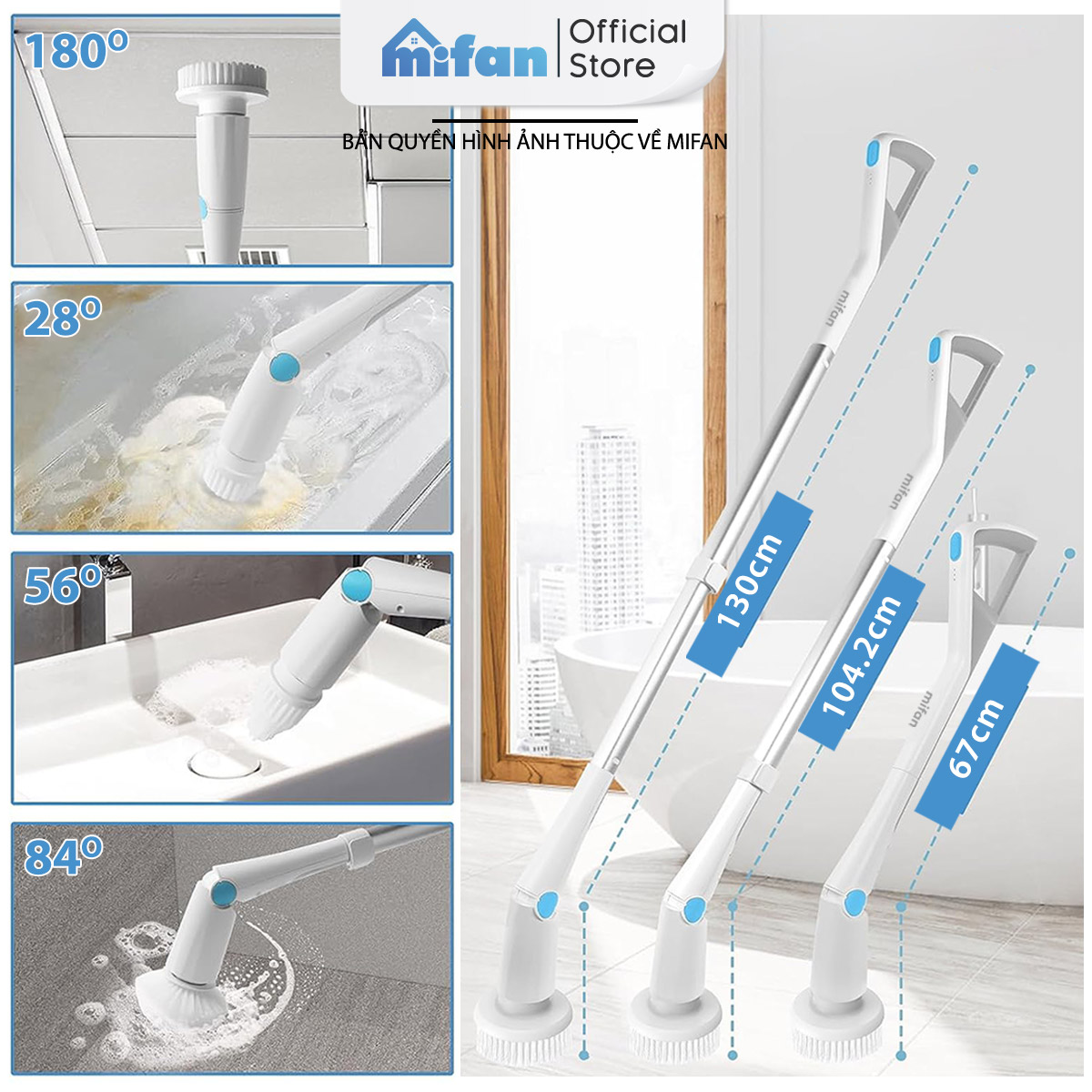 mifan | Official Store

BẢN QUYỀN HÌNH ẢNH THUỘC VỀ MIFAN

180°

28°

56°

84°

mifan

130cm

mifan

104.2cm

mifan

67cm