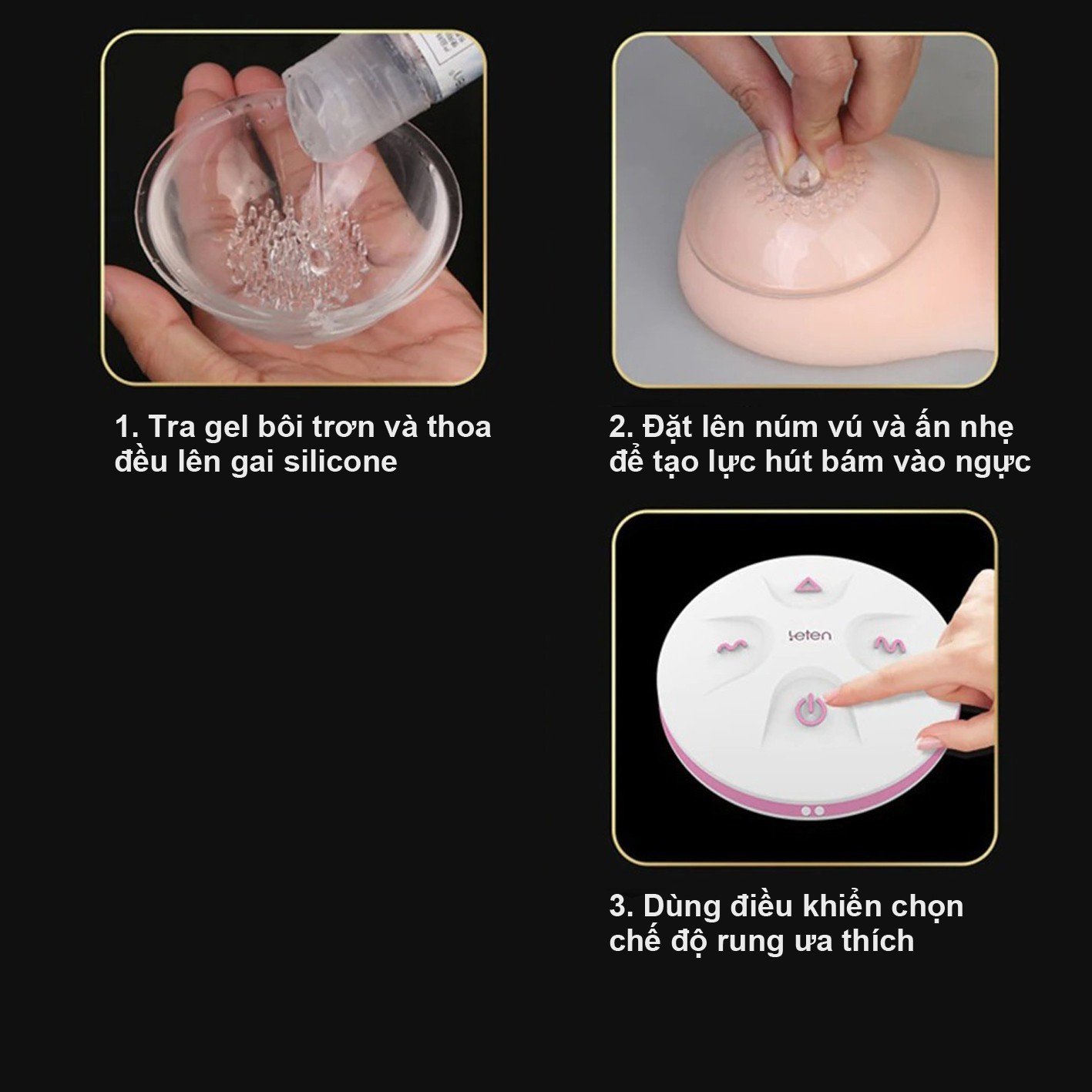 1. Tra gel bôi trơn và thoa đều lên gai silicone

2. Đặt lên núm vú và ấn nhẹ để tạo lực hút bám vào ngực

leten

3. Dùng điều khiển chọn chế độ rung ưa thích