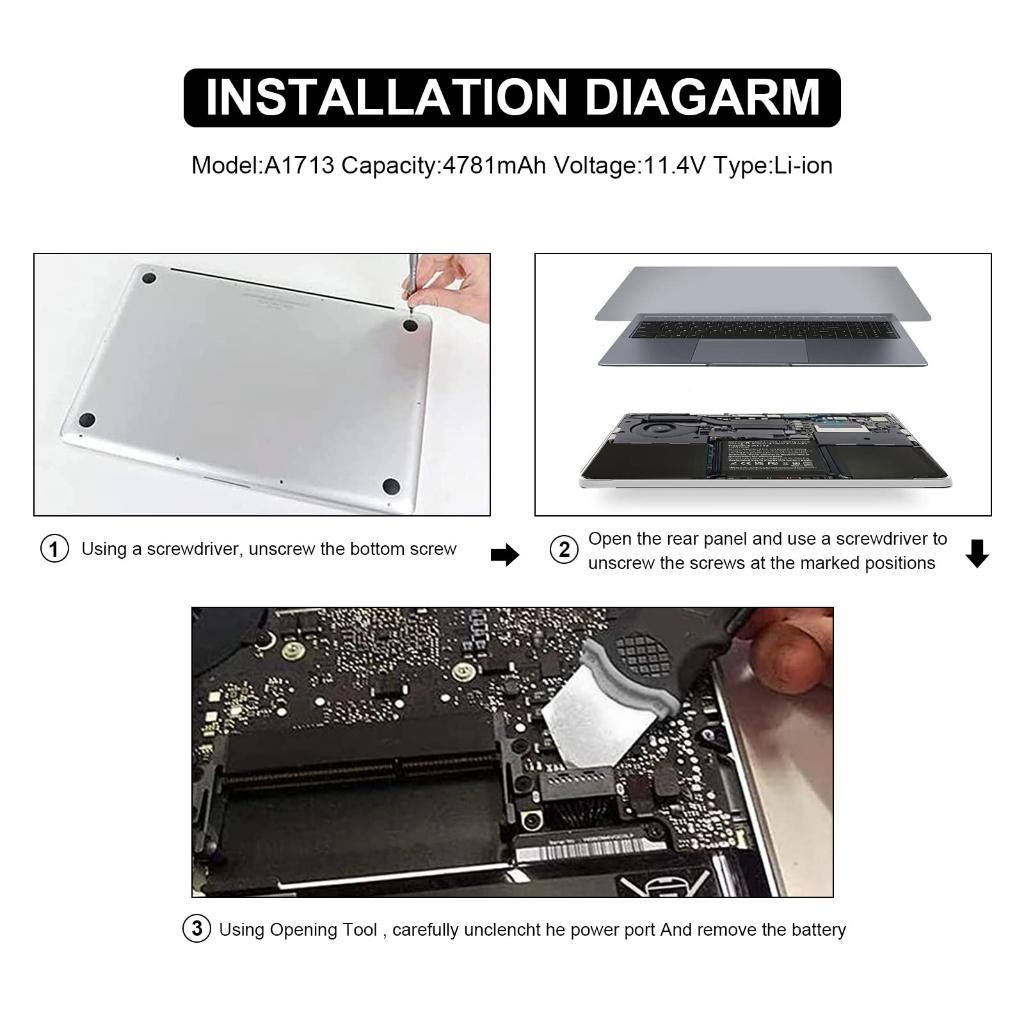 INSTALLATION DIAGARM

Model:A1713 Capacity:4781mAh Voltage:11.4V Type:Li-ion

① Using a screwdriver, unscrew the bottom screw

② Open the rear panel and use a screwdriver to unscrew the screws at the marked positions

③ Using Opening Tool , carefully unclencht he power port And remove the battery