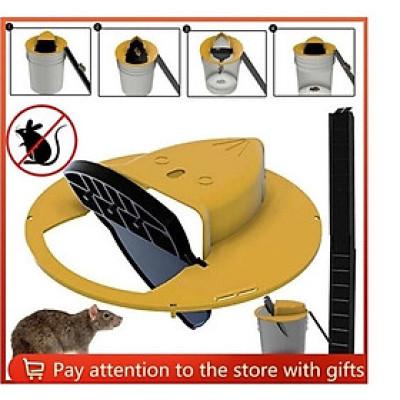 1 2 3 4

Pay attention to the store with gifts