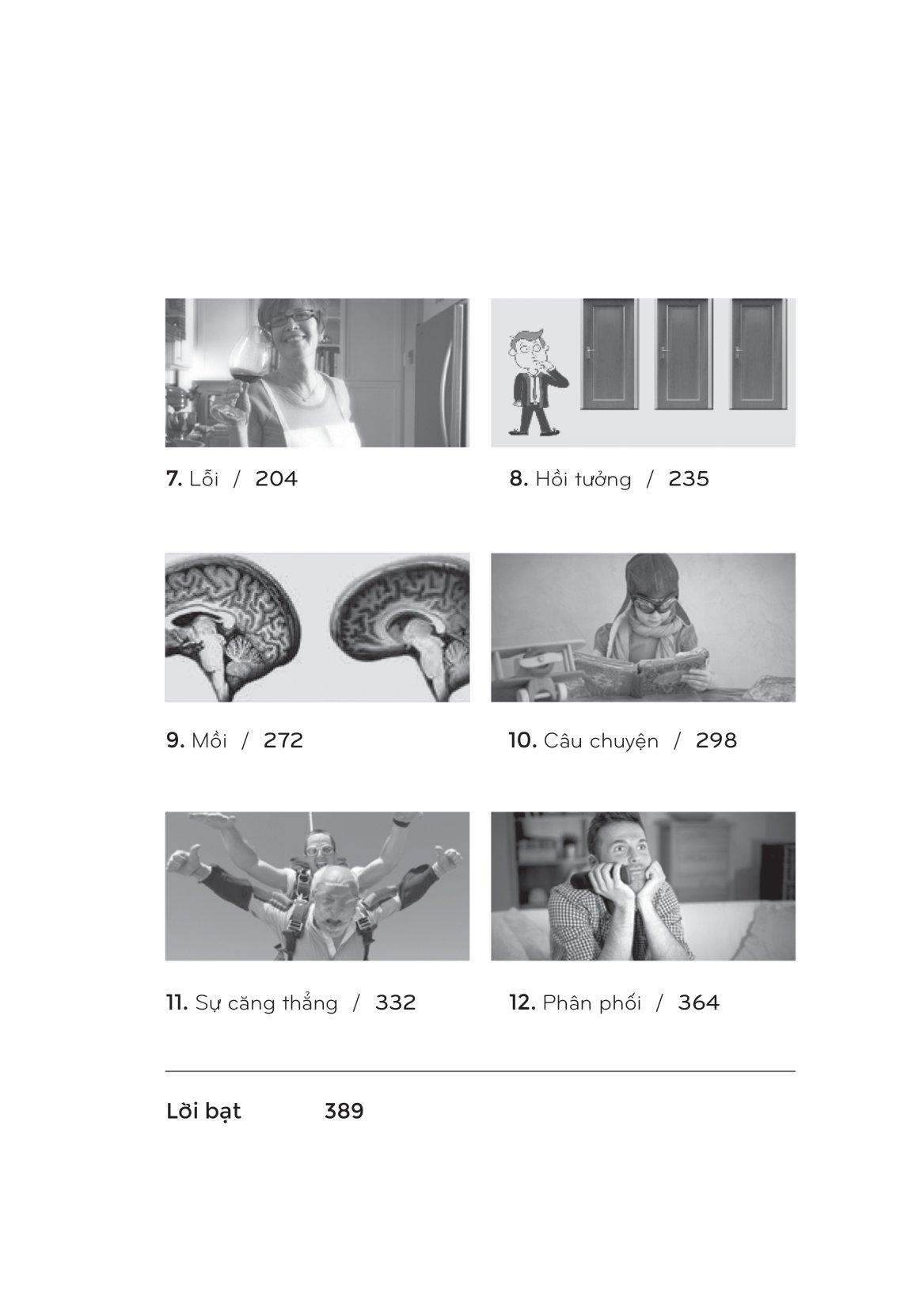 7. Lỗi / 204

8. Hồi tưởng / 235

9. Mồi / 272

10. Câu chuyện / 298

11. Sự căng thẳng / 332

12. Phân phối / 364

Lời bạt 389