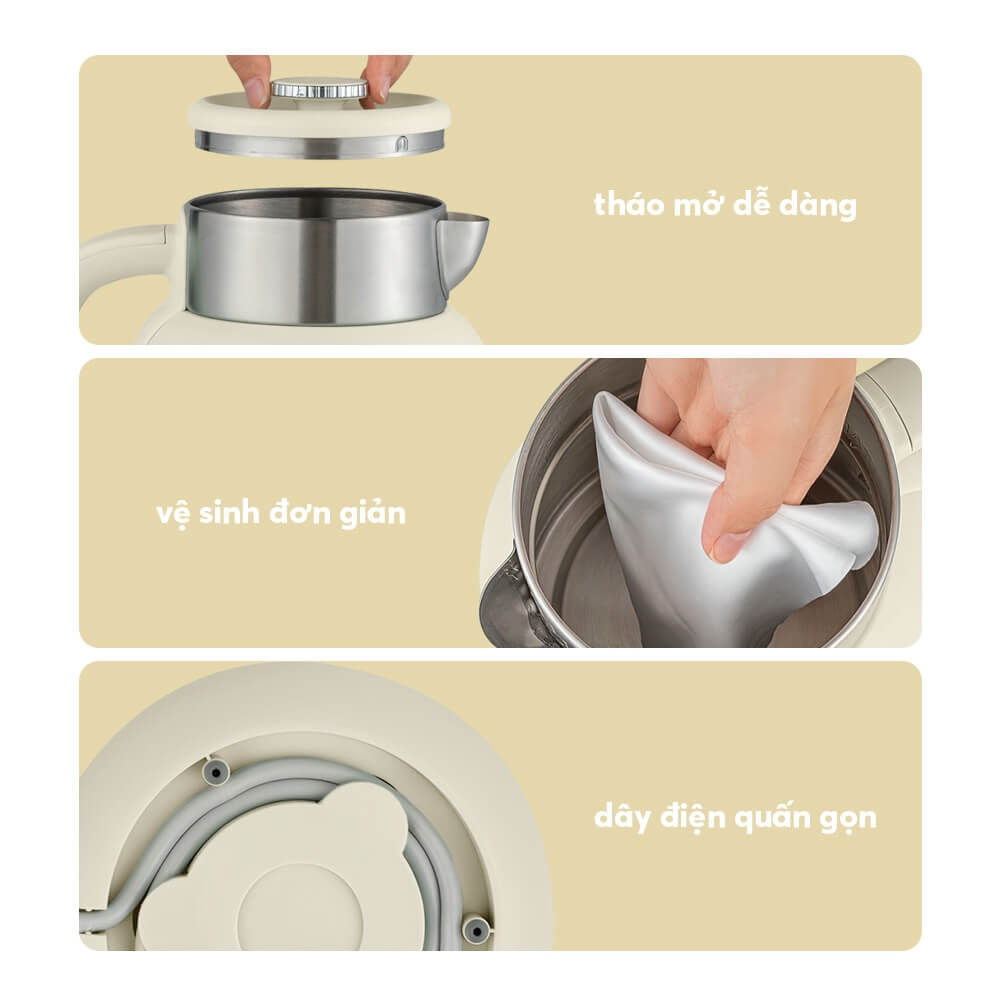 tháo mở dễ dàng

vệ sinh đơn giản

dây điện quấn gọn