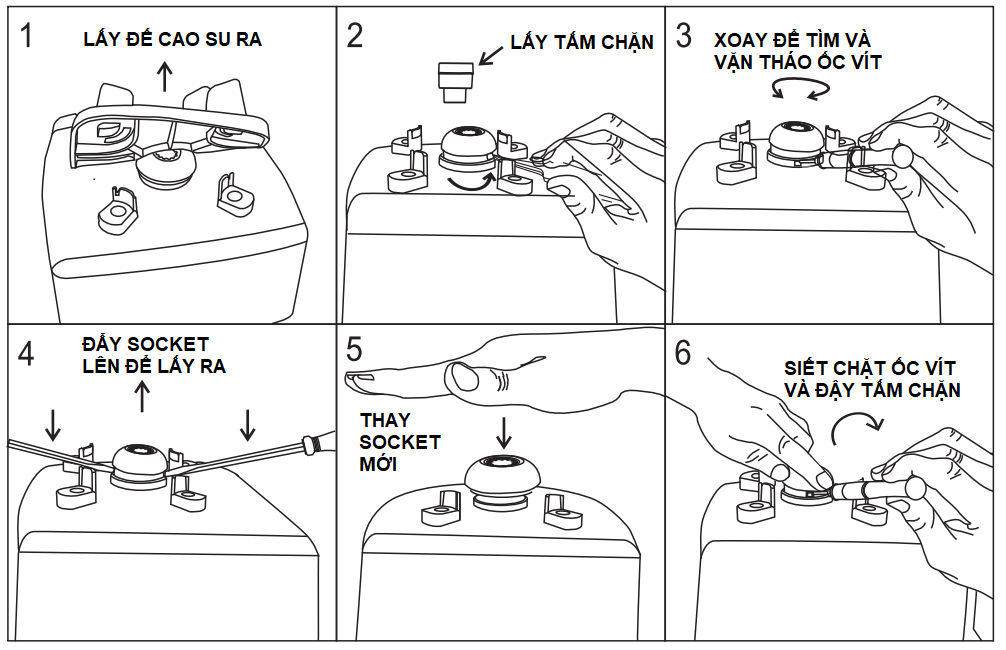 1
LẤY ĐẾ CAO SU RA

2
LẤY TẤM CHẶN

3
XOAY ĐỂ TÌM VÀ VẶN THÁO ỐC VÍT

4
ĐẨY SOCKET LÊN ĐỂ LẤY RA

5
THAY SOCKET MỚI

6
SIẾT CHẶT ỐC VÍT VÀ ĐẬY TẤM CHẶN