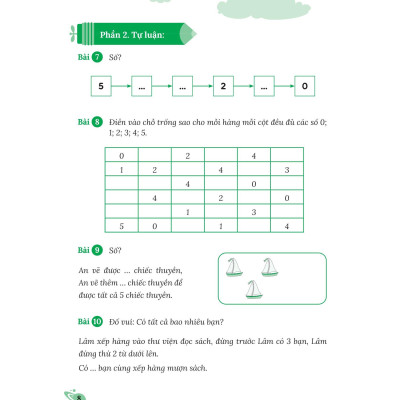 Phần 2. Tự luận:

Bài 7 Số?

5 → ... → ... → 2 → ... → 0

Bài 8 Điền vào chỗ trống sao cho mỗi hàng mỗi cột đều đủ các số 0; 1; 2; 3; 4; 5.

| 0 | | 2 | | 4 | |
|---|---|---|---|---|---|
| 1 | 2 | | 4 | | 3 |
| | | 4 | | 0 | |
| | 4 | | 2 | | 0 |
| | | 1 | | 3 | |
| 5 | 0 | | 1 | | 4 |

Bài 9 Số?

An vẽ được ... chiếc thuyền, An vẽ thêm ... chiếc thuyền để được tất cả 5 chiếc thuyền.

Bài 10 Đố vui: Có tất cả bao nhiêu bạn?

Lâm xếp hàng vào thư viện đọc sách, đứng trước Lâm có 3 bạn, Lâm đứng thứ 2 từ dưới lên.

Có ... bạn cùng xếp hàng mượn sách.

8