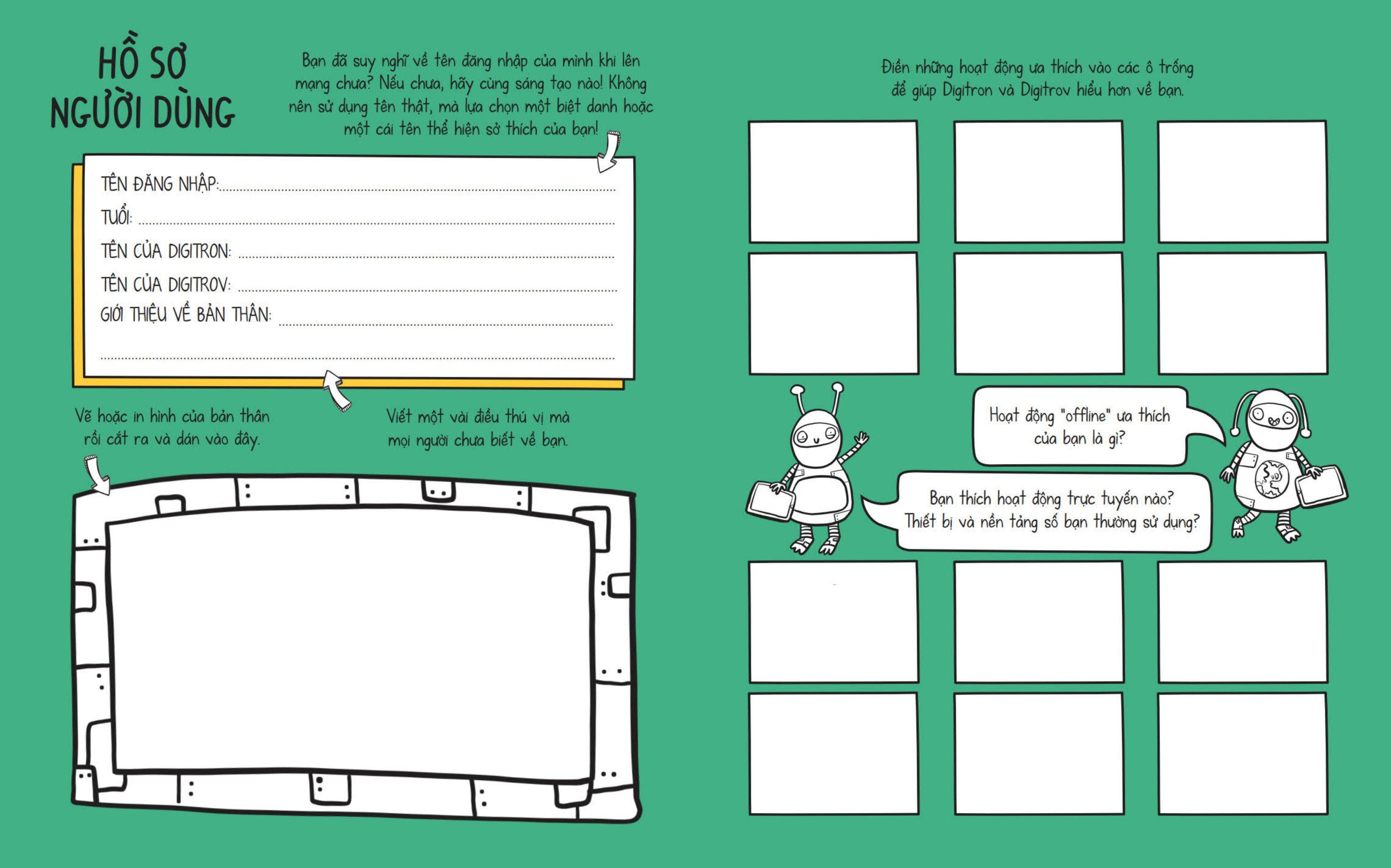 HỒ SƠ NGƯỜI DÙNG

Bạn đã suy nghĩ về tên đăng nhập của mình khi lên mạng chưa? Nếu chưa, hãy cùng sáng tạo nào! Không nên sử dụng tên thật, mà lựa chọn một biệt danh hoặc một cái tên thể hiện sở thích của bạn!

TÊN ĐĂNG NHẬP:
TUỔI:
TÊN CỦA DIGITRON:
TÊN CỦA DIGITROV:
GIỚI THIỆU VỀ BẢN THÂN:

Vẽ hoặc in hình của bản thân rồi cắt ra và dán vào đây.

Viết một vài điều thú vị mà mọi người chưa biết về bạn.

Điền những hoạt động ưa thích vào các ô trống để giúp Digitron và Digitrov hiểu hơn về bạn.

Hoạt động "offline" ưa thích của bạn là gì?

Bạn thích hoạt động trực tuyến nào? Thiết bị và nền tảng số bạn thường sử dụng?