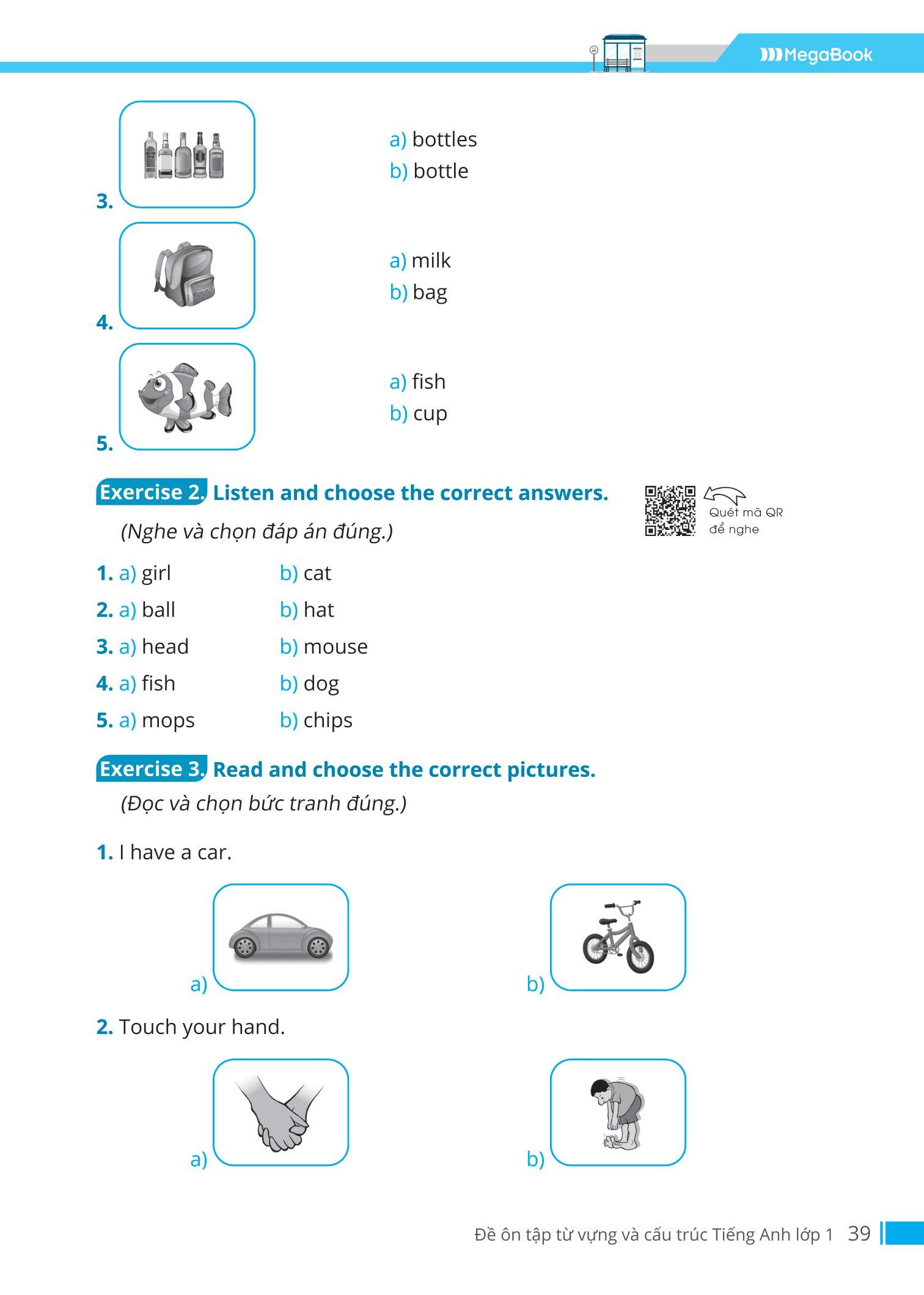 MegaBook

3.
a) bottles
b) bottle

4.
a) milk
b) bag

5.
a) fish
b) cup

Exercise 2. Listen and choose the correct answers.
(Nghe và chọn đáp án đúng.)

Quét mã QR để nghe

1. a) girl b) cat
2. a) ball b) hat
3. a) head b) mouse
4. a) fish b) dog
5. a) mops b) chips

Exercise 3. Read and choose the correct pictures.
(Đọc và chọn bức tranh đúng.)

1. I have a car.

a) b)

2. Touch your hand.

a) b)

Đề ôn tập từ vựng và cấu trúc Tiếng Anh lớp 1 39