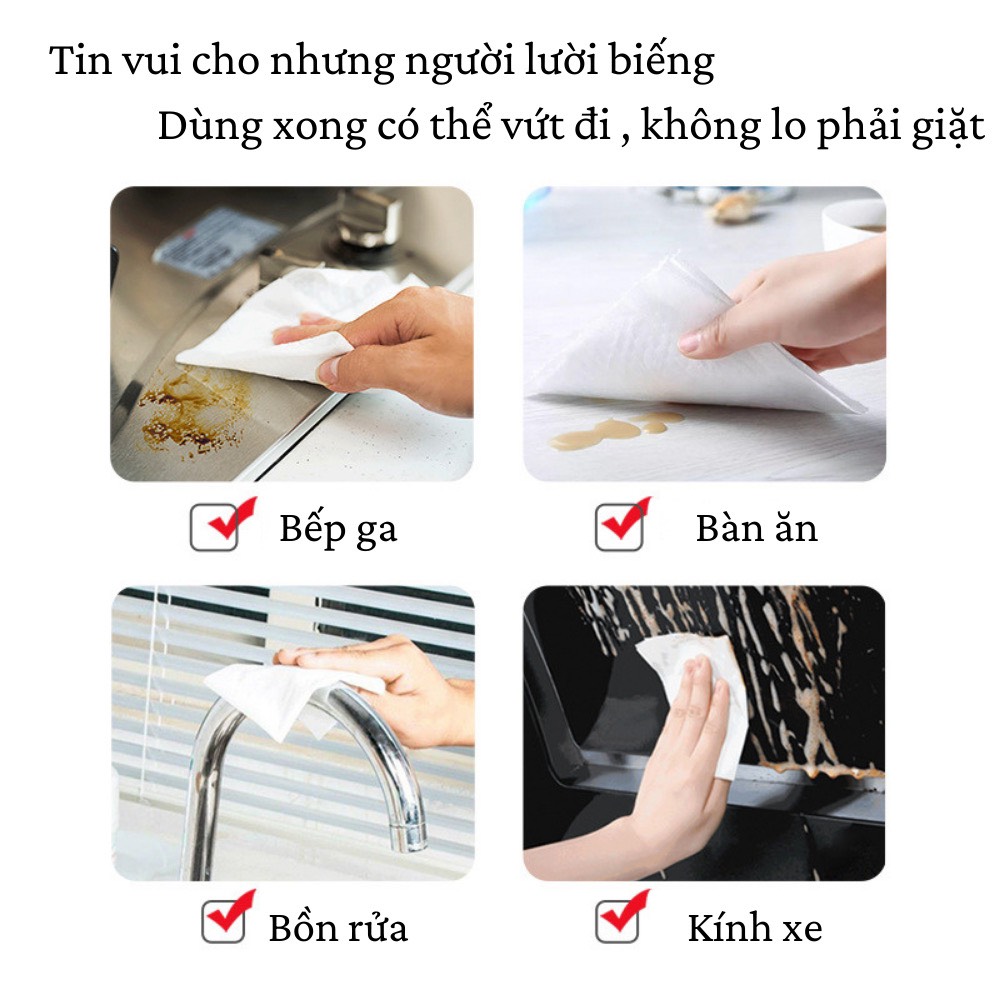 Tin vui cho nhưng người lười biếng

Dùng xong có thể vứt đi , không lo phải giặt

Bếp ga

Bàn ăn

Bồn rửa

Kính xe